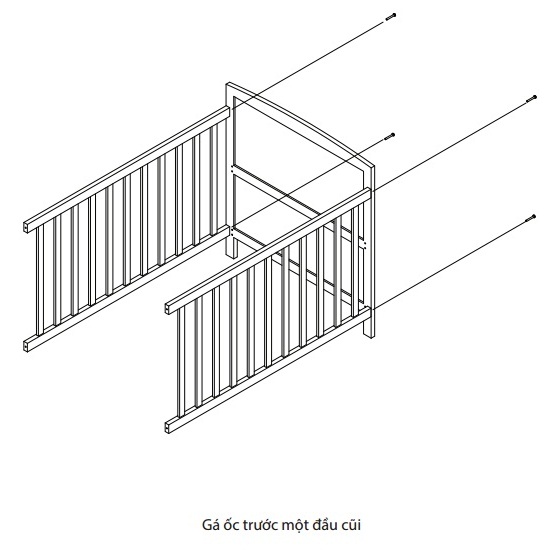 Gá ốc trước một đầu cũi