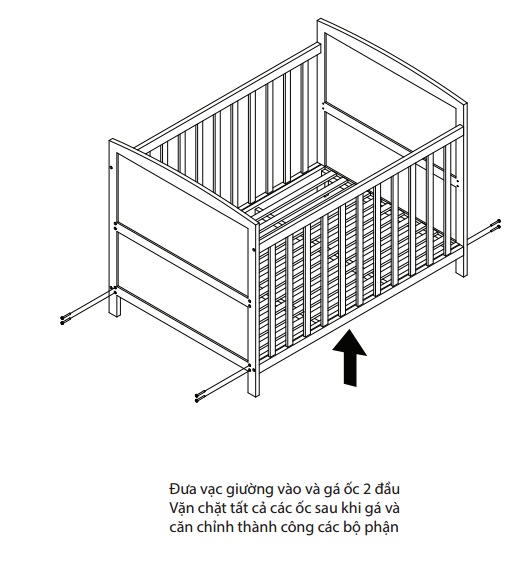 Đưa vạc giường vào và gá ốc 2 đầu
Vặn chặt tất cả các ốc sau khi gá và căn chỉnh thành công các bộ phận