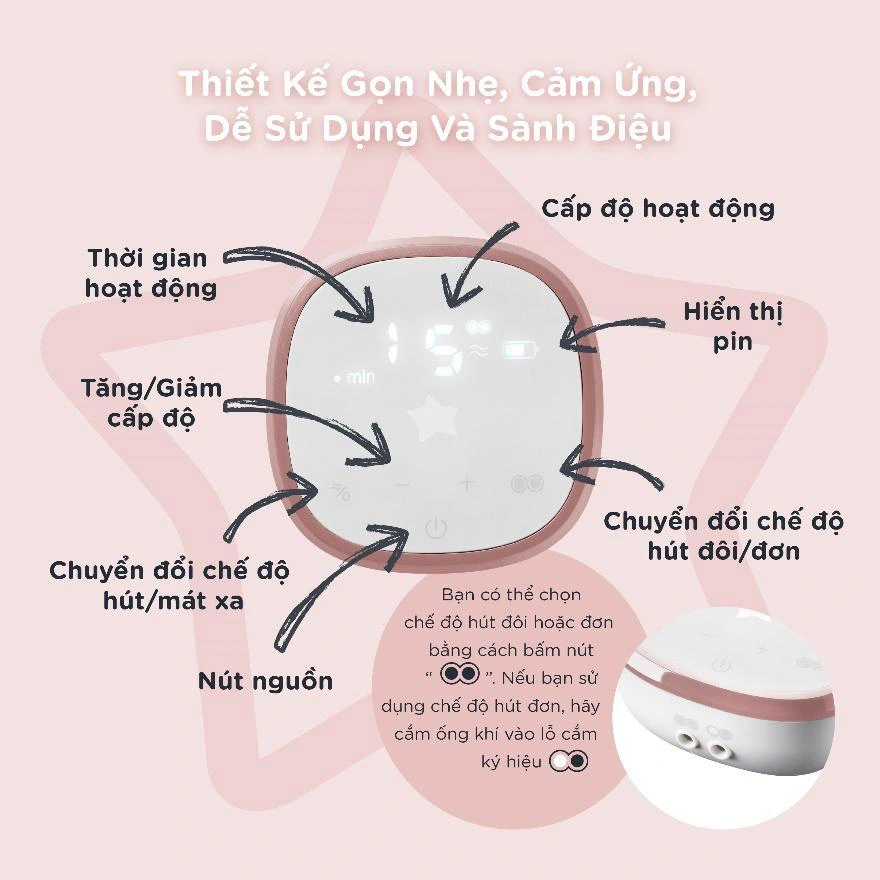 Thiết Kế Gọn Nhẹ, Cảm Ứng, Dễ Sử Dụng Và Sành Điệu

Cấp độ hoạt động

Thời gian hoạt động

Hiển thị pin

15

min

Tăng/Giảm cấp độ

Chuyển đổi chế độ hút đôi/đơn

Chuyển đổi chế độ hút/mát xa

Nút nguồn

Bạn có thể chọn chế độ hút đôi hoặc đơn bằng cách bấm nút " ". Nếu bạn sử dụng chế độ hút đơn, hãy cắm ống khí vào lỗ cắm ký hiệu