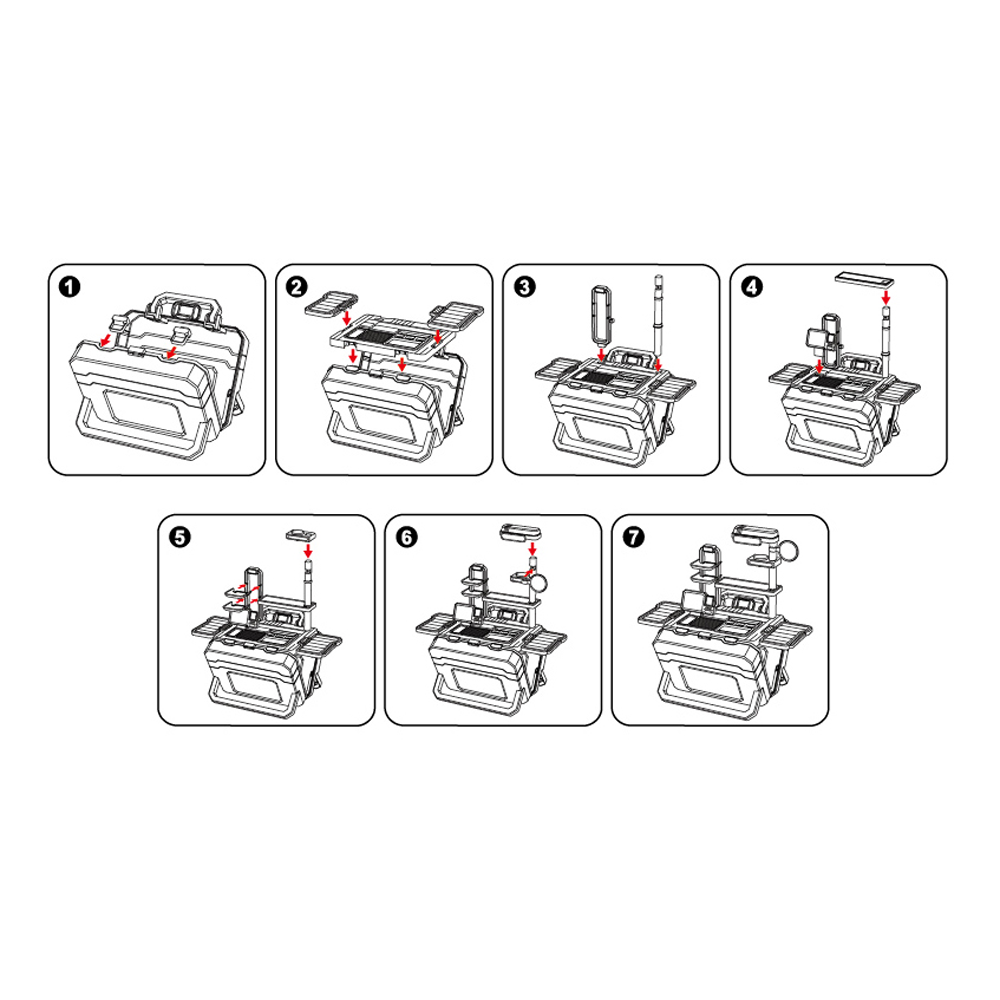 1
2
3
4
5
6
7