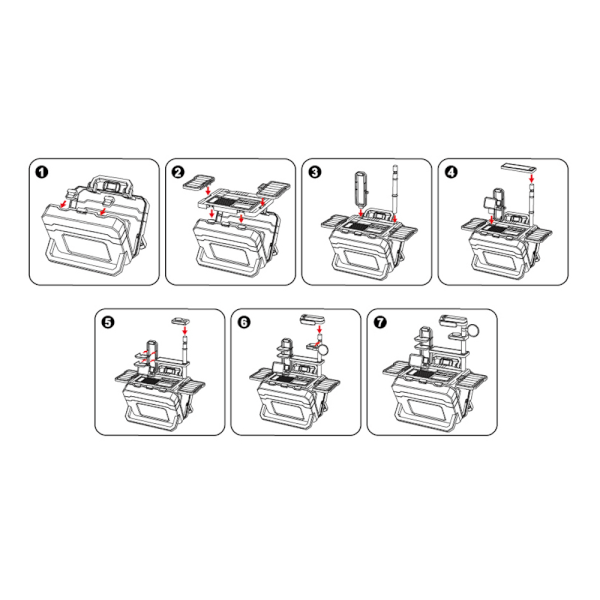 1

2

3

4

5

6

7