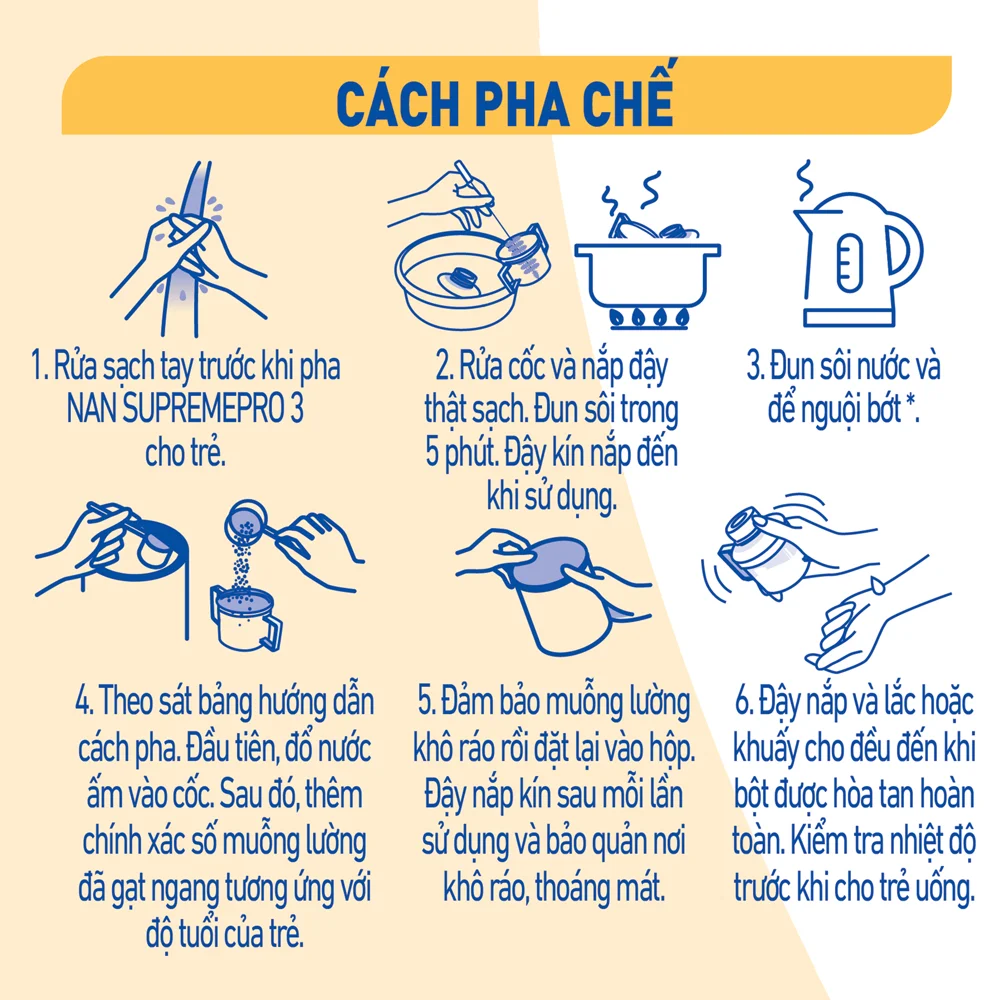 CÁCH PHA CHẾ

1. Rửa sạch tay trước khi pha NAN SUPREMEPRO 3 cho trẻ.

2. Rửa cốc và nắp đậy thật sạch. Đun sôi trong 5 phút. Đậy kín nắp đến khi sử dụng.

3. Đun sôi nước và để nguội bớt *.

4. Theo sát bảng hướng dẫn cách pha. Đầu tiên, đổ nước ấm vào cốc. Sau đó, thêm chính xác số muỗng lường đã gạt ngang tương ứng với độ tuổi của trẻ.

5. Đảm bảo muỗng lường khô ráo rồi đặt lại vào hộp. Đậy nắp kín sau mỗi lần sử dụng và bảo quản nơi khô ráo, thoáng mát.

6. Đậy nắp và lắc hoặc khuấy cho đều đến khi bột được hòa tan hoàn toàn. Kiểm tra nhiệt độ trước khi cho trẻ uống.