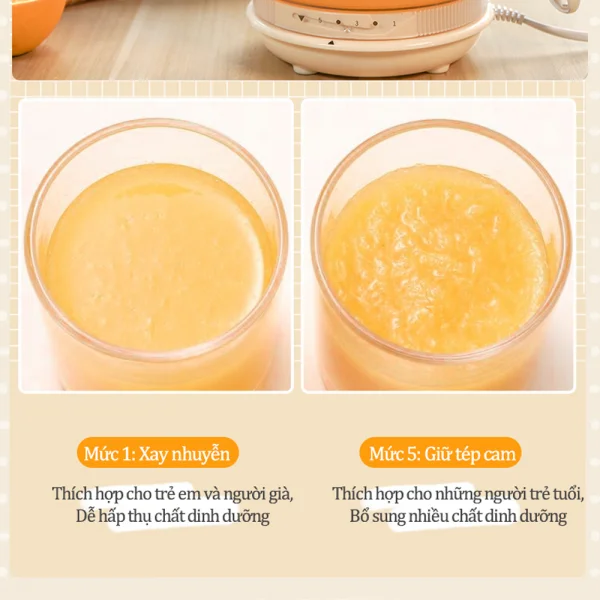 5 3 1

Mức 1: Xay nhuyễn

Thích hợp cho trẻ em và người già, Dễ hấp thụ chất dinh dưỡng

Mức 5: Giữ tép cam

Thích hợp cho những người trẻ tuổi, Bổ sung nhiều chất dinh dưỡng