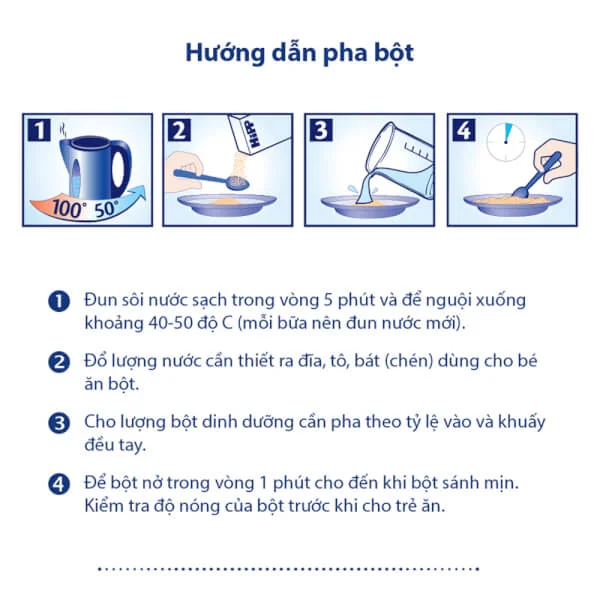 Hướng dẫn pha bột

1

100° 50°

2

HiPP

3

4

1 Đun sôi nước sạch trong vòng 5 phút và để nguội xuống khoảng 40-50 độ C (mỗi bữa nên đun nước mới).

2 Đổ lượng nước cần thiết ra đĩa, tô, bát (chén) dùng cho bé ăn bột.

3 Cho lượng bột dinh dưỡng cần pha theo tỷ lệ vào và khuấy đều tay.

4 Để bột nở trong vòng 1 phút cho đến khi bột sánh mịn. Kiểm tra độ nóng của bột trước khi cho trẻ ăn.