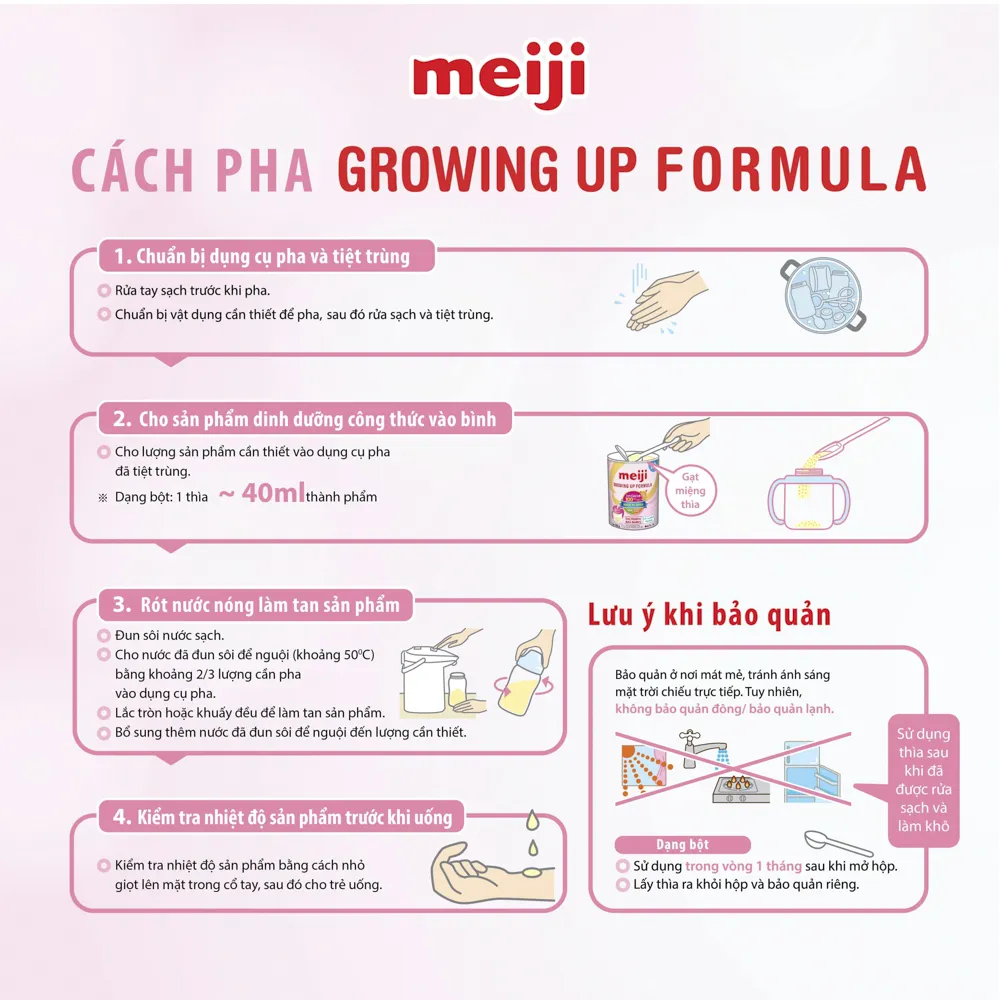 meiji

CÁCH PHA GROWING UP FORMULA

1. Chuẩn bị dụng cụ pha và tiệt trùng

Rửa tay sạch trước khi pha.
Chuẩn bị vật dụng cần thiết để pha, sau đó rửa sạch và tiệt trùng.

2. Cho sản phẩm dinh dưỡng công thức vào bình

Cho lượng sản phẩm cần thiết vào dụng cụ pha đã tiệt trùng.
※ Dạng bột: 1 thìa ~ 40ml thành phẩm

meiji GROWING UP FORMULA

Gạt miệng thìa

3. Rót nước nóng làm tan sản phẩm

Đun sôi nước sạch.
Cho nước đã đun sôi để nguội (khoảng 50°C) bằng khoảng 2/3 lượng cần pha vào dụng cụ pha.
Lắc tròn hoặc khuấy đều để làm tan sản phẩm.
Bổ sung thêm nước đã đun sôi để nguội đến lượng cần thiết.

4. Kiểm tra nhiệt độ sản phẩm trước khi uống

Kiểm tra nhiệt độ sản phẩm bằng cách nhỏ giọt lên mặt trong cổ tay, sau đó cho trẻ uống.

Lưu ý khi bảo quản

Bảo quản ở nơi mát mẻ, tránh ánh sáng mặt trời chiếu trực tiếp. Tuy nhiên, không bảo quản đông/ bảo quản lạnh.

Sử dụng thìa sau khi đã được rửa sạch và làm khô

Dạng bột
Sử dụng trong vòng 1 tháng sau khi mở hộp.
Lấy thìa ra khỏi hộp và bảo quản riêng.