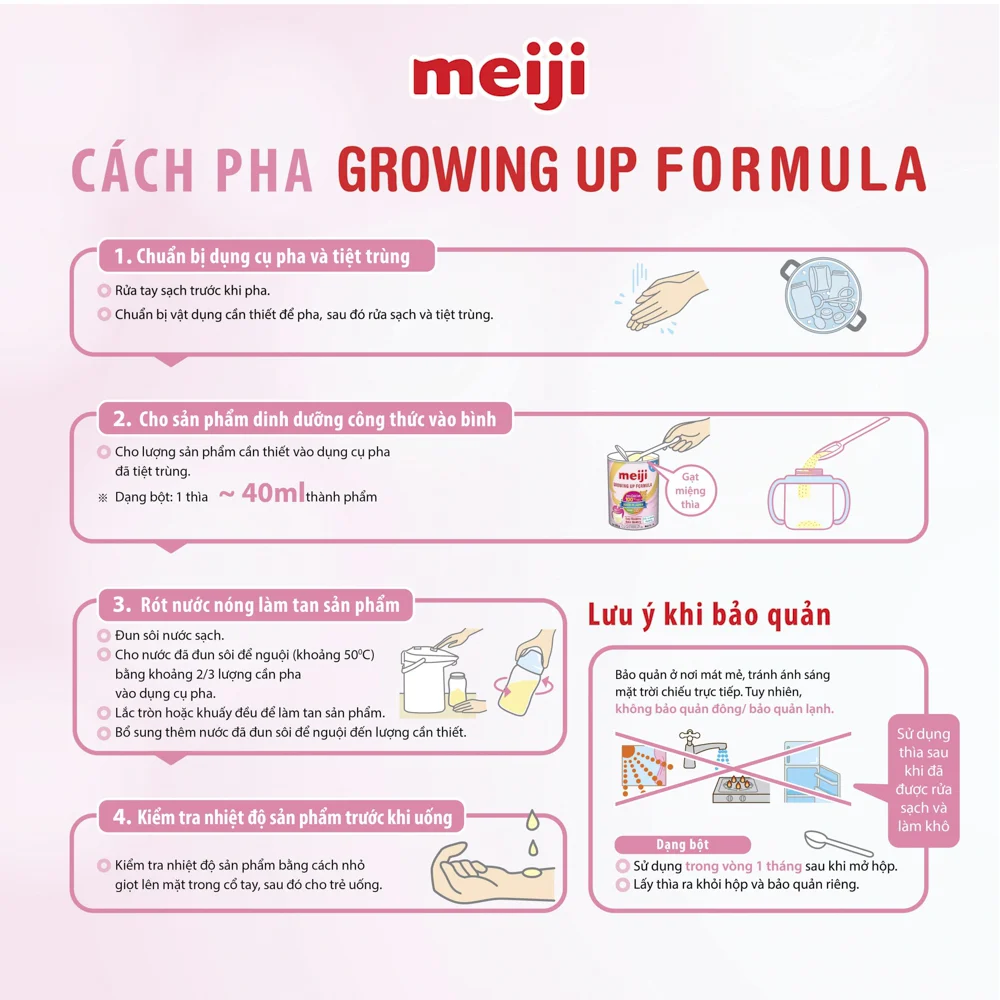 meiji

CÁCH PHA GROWING UP FORMULA

1. Chuẩn bị dụng cụ pha và tiệt trùng

Rửa tay sạch trước khi pha.
Chuẩn bị vật dụng cần thiết để pha, sau đó rửa sạch và tiệt trùng.

2. Cho sản phẩm dinh dưỡng công thức vào bình

Cho lượng sản phẩm cần thiết vào dụng cụ pha đã tiệt trùng.
※ Dạng bột: 1 thìa ~ 40ml thành phẩm

meiji GROWING UP FORMULA

Gạt miệng thìa

3. Rót nước nóng làm tan sản phẩm

Đun sôi nước sạch.
Cho nước đã đun sôi để nguội (khoảng 50°C) bằng khoảng 2/3 lượng cần pha vào dụng cụ pha.
Lắc tròn hoặc khuấy đều để làm tan sản phẩm.
Bổ sung thêm nước đã đun sôi để nguội đến lượng cần thiết.

4. Kiểm tra nhiệt độ sản phẩm trước khi uống

Kiểm tra nhiệt độ sản phẩm bằng cách nhỏ giọt lên mặt trong cổ tay, sau đó cho trẻ uống.

Lưu ý khi bảo quản

Bảo quản ở nơi mát mẻ, tránh ánh sáng mặt trời chiếu trực tiếp. Tuy nhiên, không bảo quản đông/ bảo quản lạnh.

Sử dụng thìa sau khi đã được rửa sạch và làm khô

Dạng bột
Sử dụng trong vòng 1 tháng sau khi mở hộp.
Lấy thìa ra khỏi hộp và bảo quản riêng.