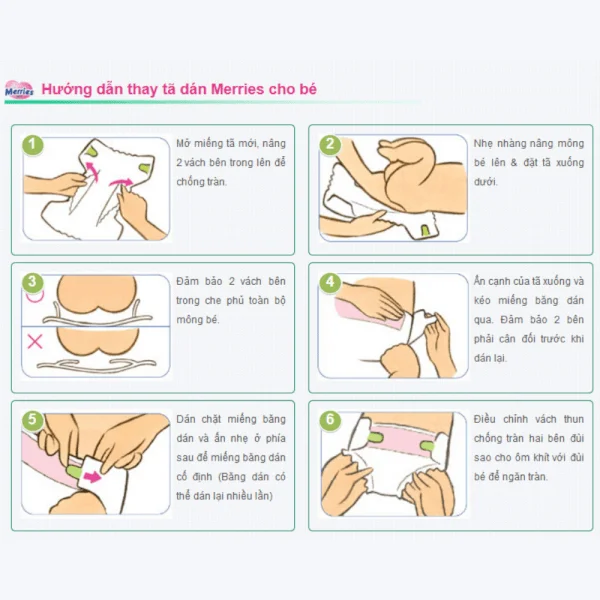 Merries Hướng dẫn thay tã dán Merries cho bé

1
Mở miếng tã mới, nâng 2 vách bên trong lên để chống tràn.

2
Nhẹ nhàng nâng mông bé lên & đặt tã xuống dưới.

3
Đảm bảo 2 vách bên trong che phủ toàn bộ mông bé.

4
Ấn cạnh của tã xuống và kéo miếng băng dán qua. Đảm bảo 2 bên phải cân đối trước khi dán lại.

5
Dán chặt miếng băng dán và ấn nhẹ ở phía sau để miếng băng dán cố định (Băng dán có thể dán lại nhiều lần)

6
Điều chỉnh vách thun chống tràn hai bên đùi sao cho ôm khít với đùi bé để ngăn tràn.